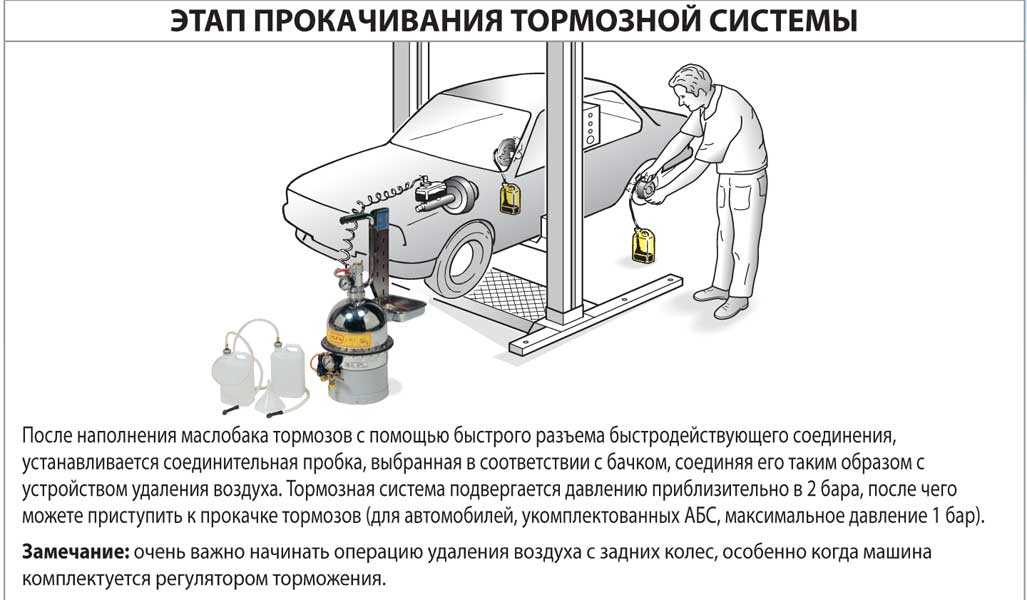 ЭТАП ПРОКАЧИВАНИЯ ТОРМОЗНОЙ СИСТЕМЫ

После наполнения маслобака тормозов с помощью быстрого разъема быстродействующего соединения, устанавливается соединительная пробка, выбранная в соответствии с бачком, соединяя его таким образом с устройством удаления воздуха. Тормозная система подвергается давлению приблизительно в 2 бара, после чего можете приступить к прокачке тормозов (для автомобилей, укомплектованных АБС, максимальное давление 1 бар).

Замечание: очень важно начинать операцию удаления воздуха с задних колес, особенно когда машина комплектуется регулятором торможения.