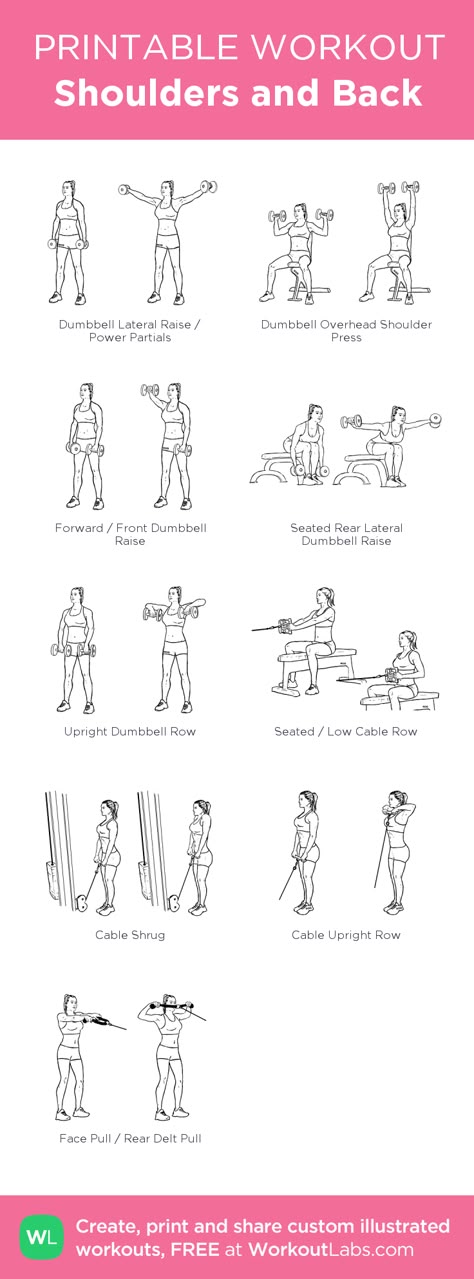 PRINTABLE WORKOUT
Shoulders and Back

Dumbbell Lateral Raise / Power Partials

Dumbbell Overhead Shoulder Press

Forward / Front Dumbbell Raise

Seated Rear Lateral Dumbbell Raise

Upright Dumbbell Row

Seated / Low Cable Row

Cable Shrug

Cable Upright Row

Face Pull / Rear Delt Pull

WL Create, print and share custom illustrated workouts, FREE at WorkoutLabs.com