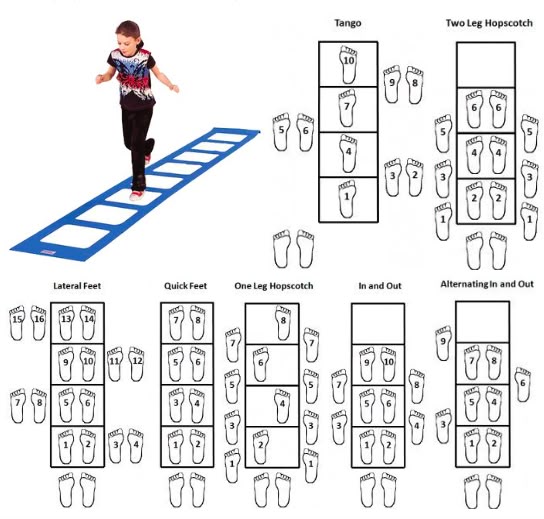 Tango

10
9 8
7
5 6
4
3 2
1

Two Leg Hopscotch

6 6
5 5
4 4
3 3
2 2
1 1

Lateral Feet

15 16 13 14
9 10 11 12
7 8 5 6
1 2 3 4

Quick Feet

7 8
5 6
3 4
1 2

One Leg Hopscotch

8
7 7
6
5 5
4
3 3
2
1 1

In and Out

9 10
7 8
5 6
3 4
1 2

Alternating In and Out

9
7 8
6
5 4
3
1 2