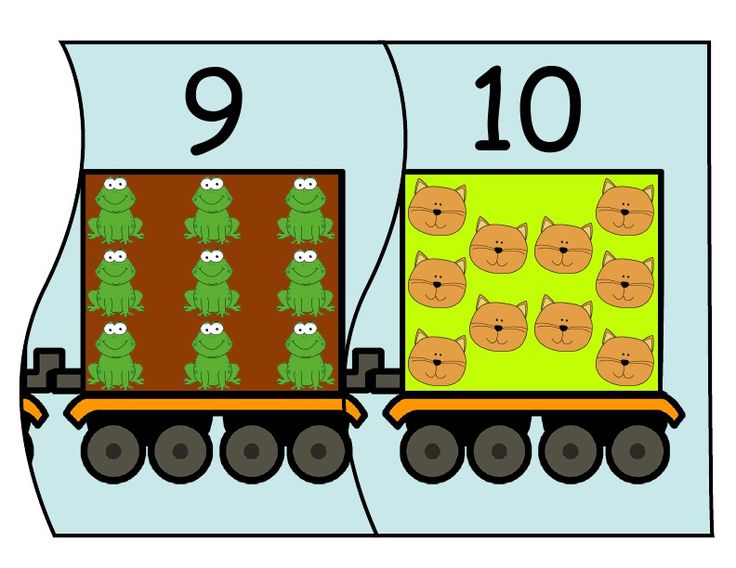 9

10