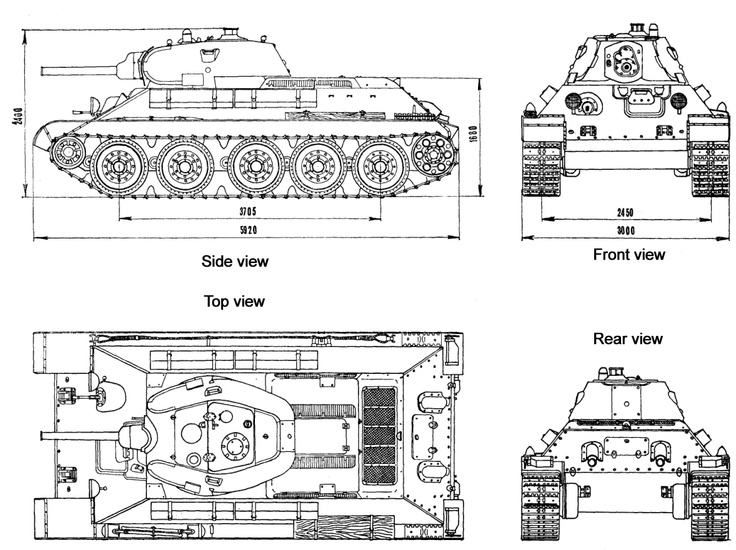 2400
1680
3705
5920
Side view
2450
3000
Front view
Top view
Rear view