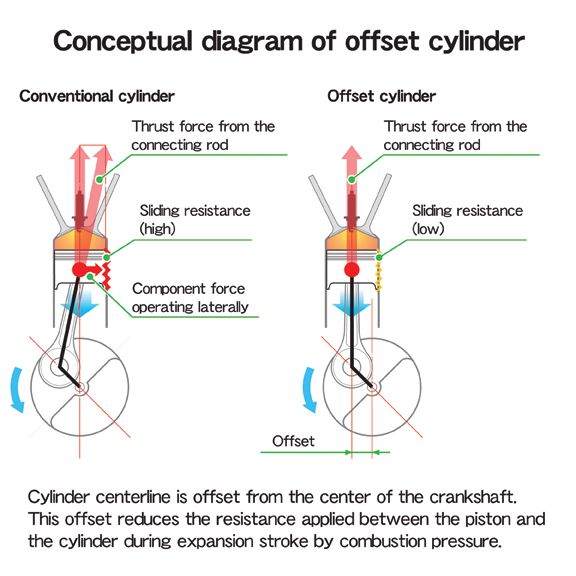 Conceptual diagram of offset cylinder

Conventional cylinder

Thrust force from the connecting rod

Sliding resistance (high)

Component force operating laterally

Offset cylinder

Thrust force from the connecting rod

Sliding resistance (low)

Offset

Cylinder centerline is offset from the center of the crankshaft. This offset reduces the resistance applied between the piston and the cylinder during expansion stroke by combustion pressure.