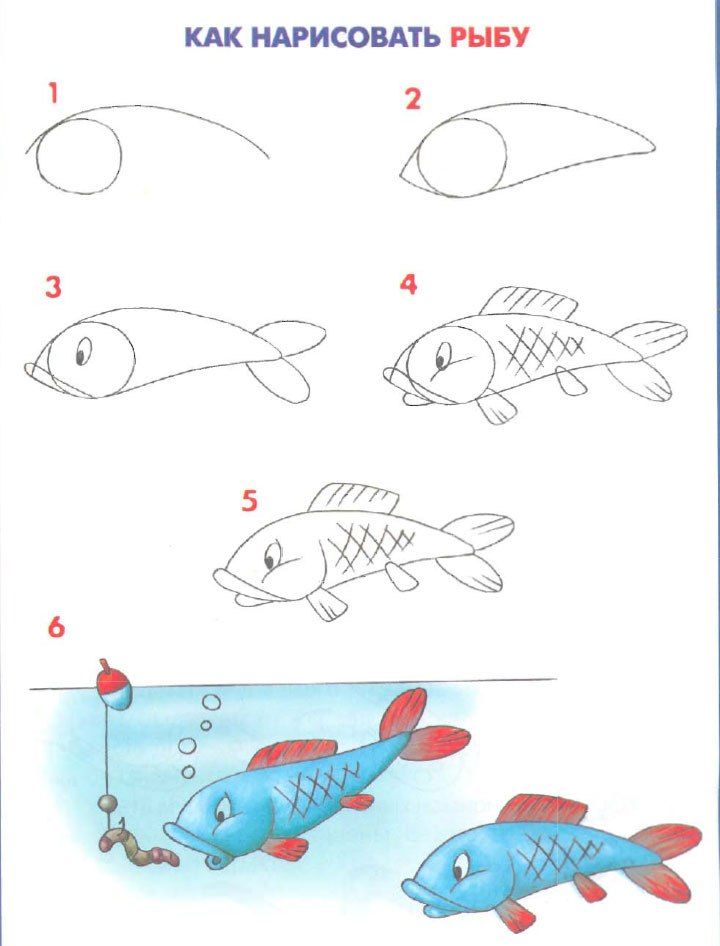 КАК НАРИСОВАТЬ РЫБУ

1

2

3

4

5

6