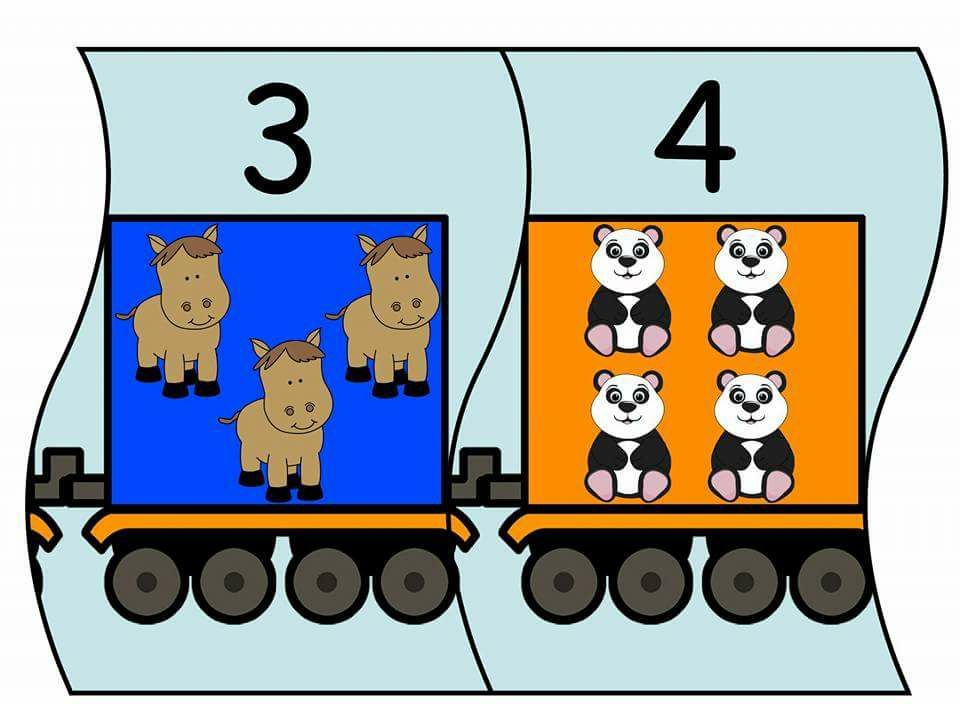 3

4