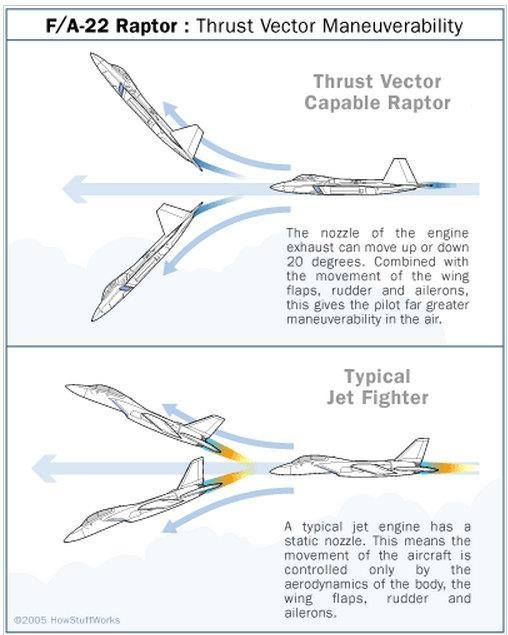 F/A-22 Raptor : Thrust Vector Maneuverability

Thrust Vector Capable Raptor

The nozzle of the engine exhaust can move up or down 20 degrees. Combined with the movement of the wing flaps, rudder and ailerons, this gives the pilot far greater maneuverability in the air.

Typical Jet Fighter

A typical jet engine has a static nozzle. This means the movement of the aircraft is controlled only by the aerodynamics of the body, the wing flaps, rudder and ailerons.

©2005 HowStuffWorks