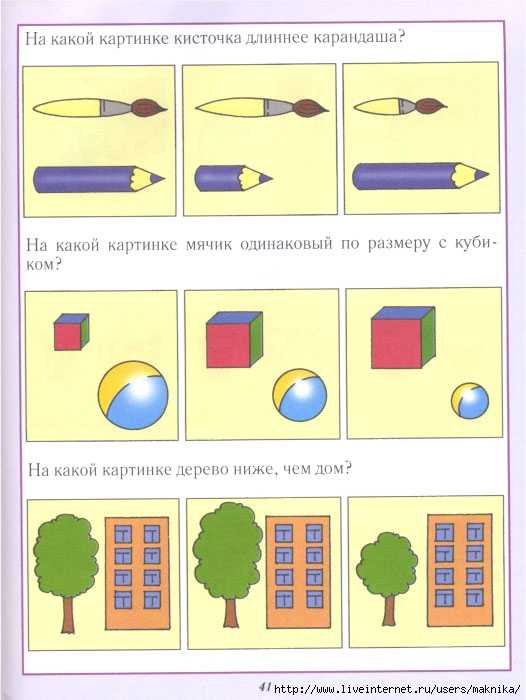 На какой картинке кисточка длиннее карандаша?

На какой картинке мячик одинаковый по размеру с кубиком?

На какой картинке дерево ниже, чем дом?

41 http://www.liveinternet.ru/users/maknika/