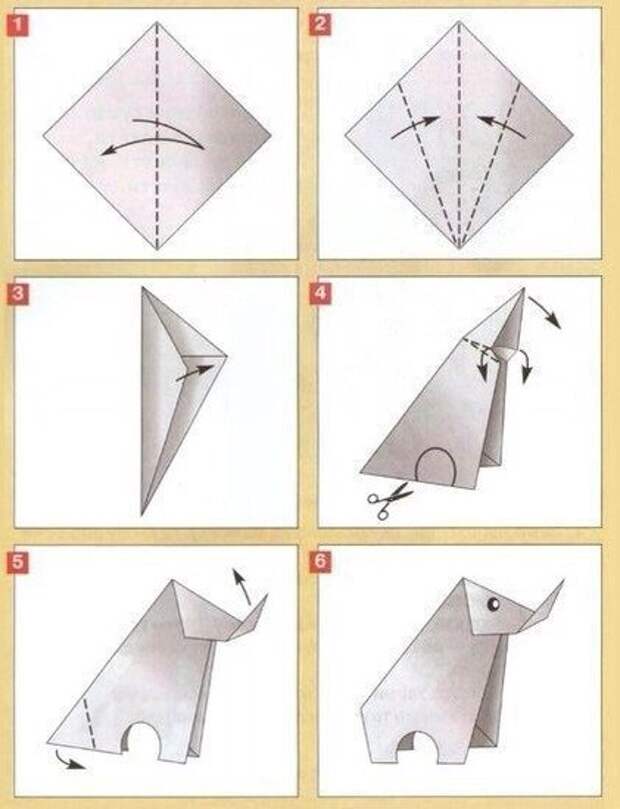 1
2
3
4
5
6