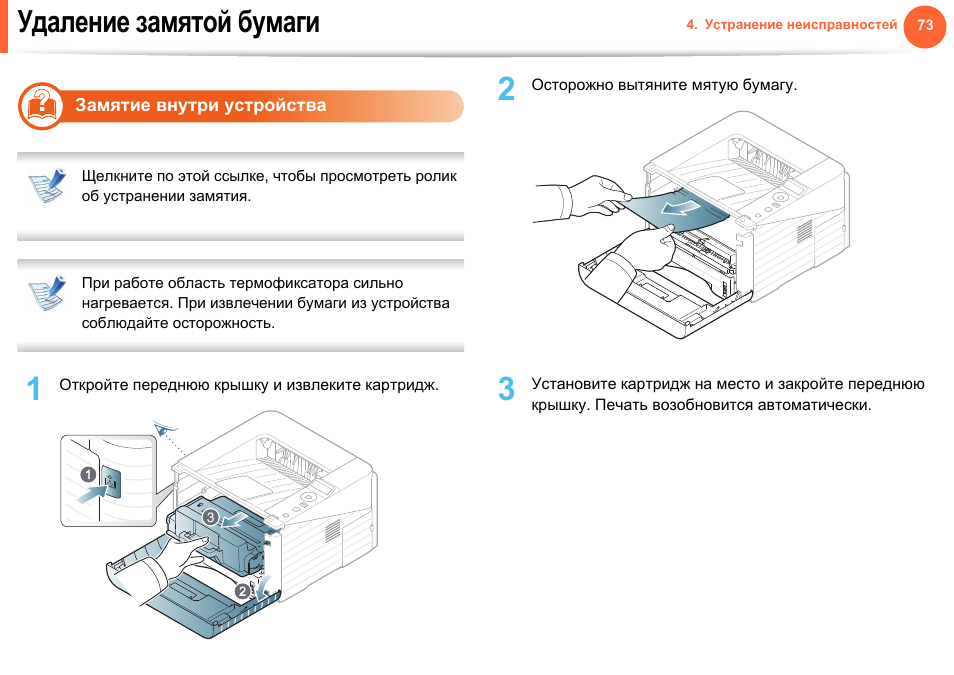 Удаление замятой бумаги

4. Устранение неисправностей 73

Замятие внутри устройства

Щелкните по этой ссылке, чтобы просмотреть ролик об устранении замятия.

При работе область термофиксатора сильно нагревается. При извлечении бумаги из устройства соблюдайте осторожность.

1 Откройте переднюю крышку и извлеките картридж.

1

3

2

2 Осторожно вытяните мятую бумагу.

3 Установите картридж на место и закройте переднюю крышку. Печать возобновится автоматически.