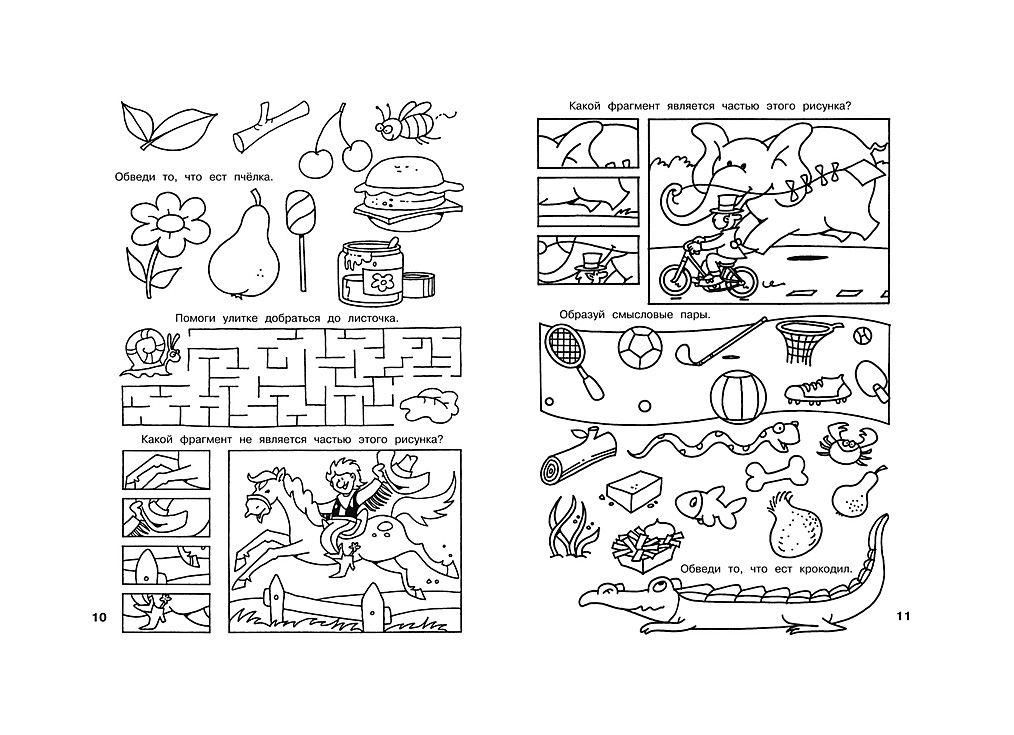 Обведи то, что ест пчёлка.

Помоги улитке добраться до листочка.

Какой фрагмент не является частью этого рисунка?

10

Какой фрагмент является частью этого рисунка?

Образуй смысловые пары.

Обведи то, что ест крокодил.

11